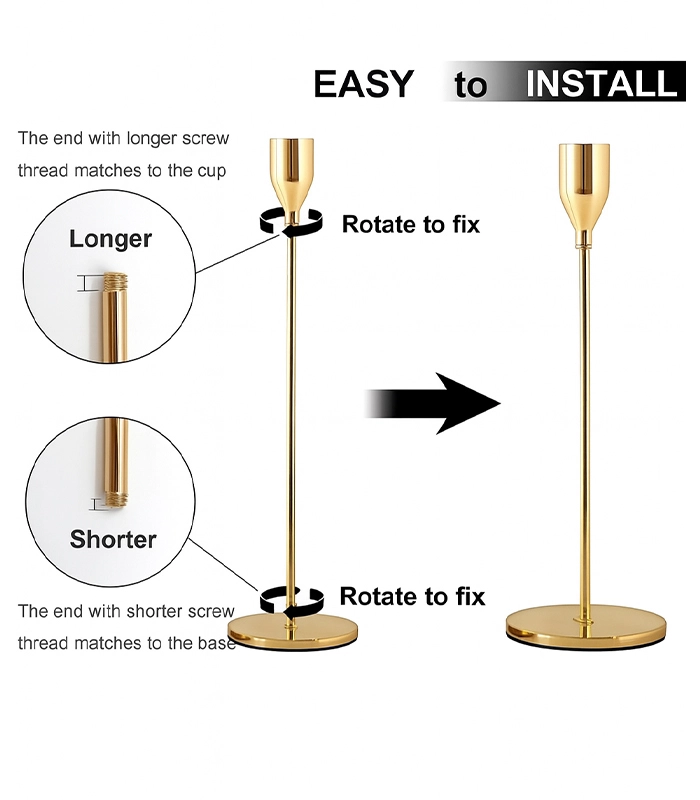 EASY to INSTALL

The end with longer screw thread matches to the cup

Longer

Rotate to fix

Shorter

Rotate to fix

The end with shorter screw thread matches to the base